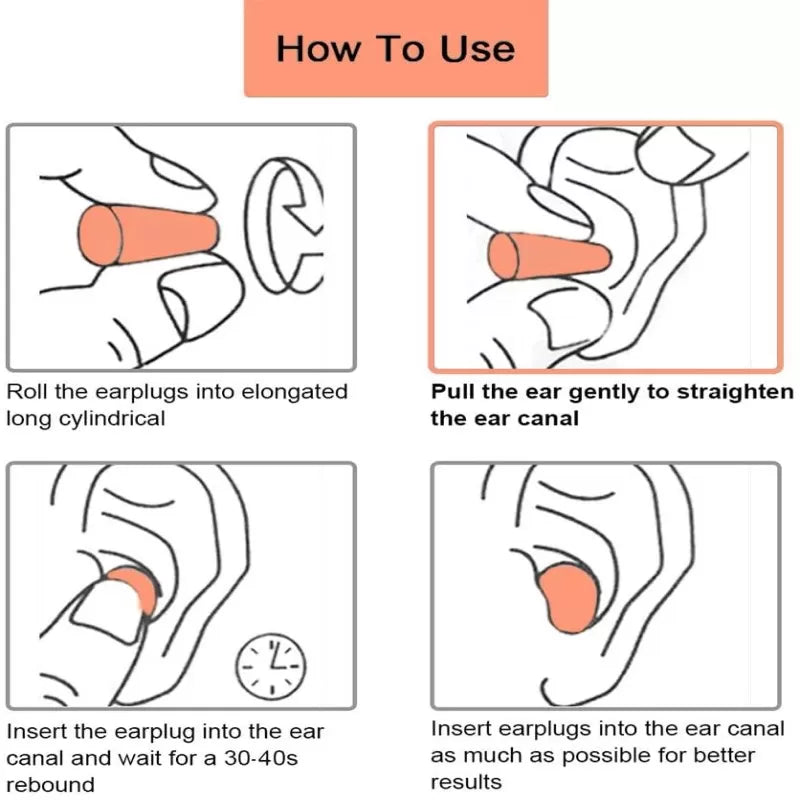 How To Use

Roll the earplugs into elongated long cylindrical

Pull the ear gently to straighten the ear canal

Insert the earplug into the ear canal and wait for a 30-40s rebound

Insert earplugs into the ear canal as much as possible for better results