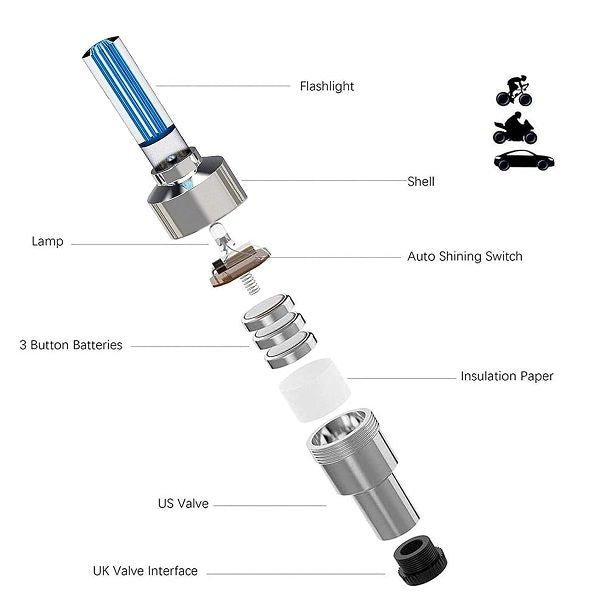 Flashlight

Shell

Lamp

Auto Shining Switch

3 Button Batteries

Insulation Paper

US Valve

UK Valve Interface