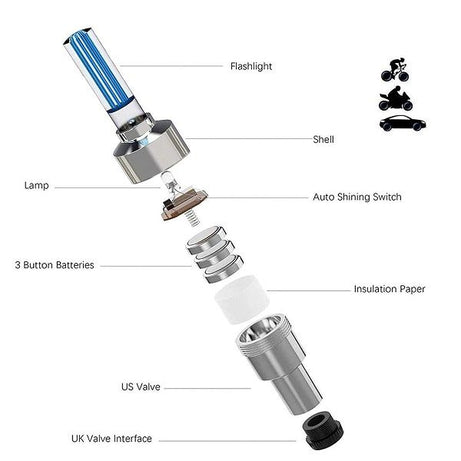 Flashlight

Shell

Lamp

Auto Shining Switch

3 Button Batteries

Insulation Paper

US Valve

UK Valve Interface