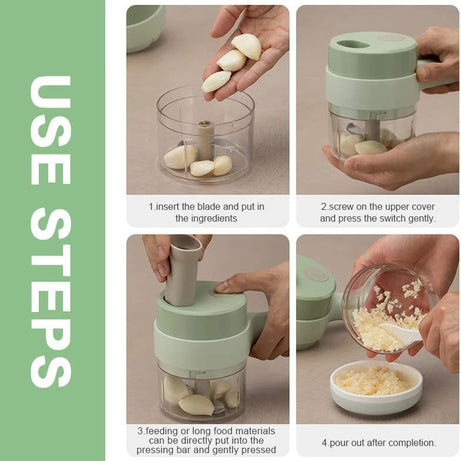 USE STEPS

1.insert the blade and put in the ingredients

2.screw on the upper cover and press the switch gently.

3.feeding or long food materials can be directly put into the pressing bar and gently pressed

4.pour out after completion.