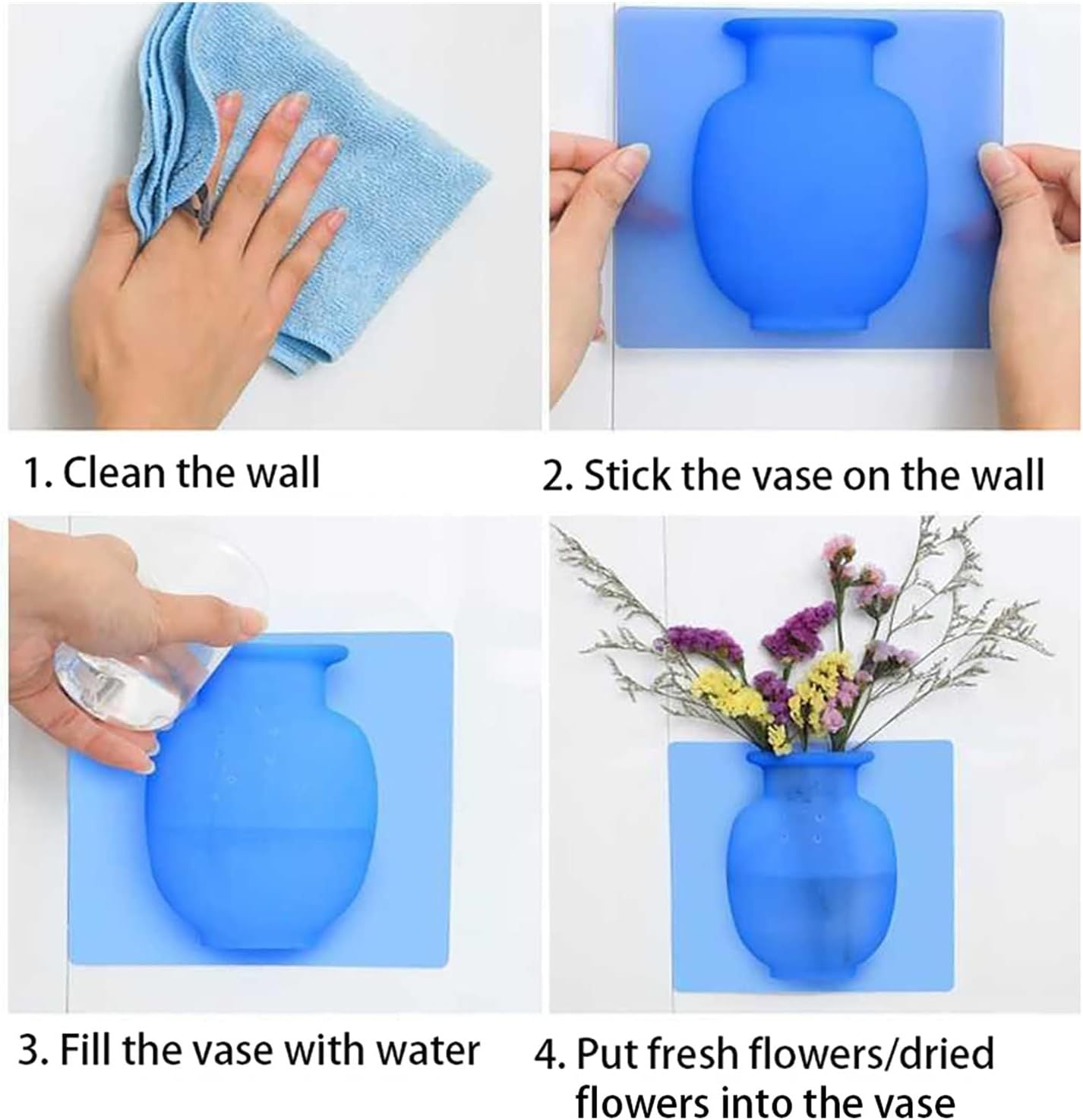 1. Clean the wall

2. Stick the vase on the wall

3. Fill the vase with water

4. Put fresh flowers/dried flowers into the vase