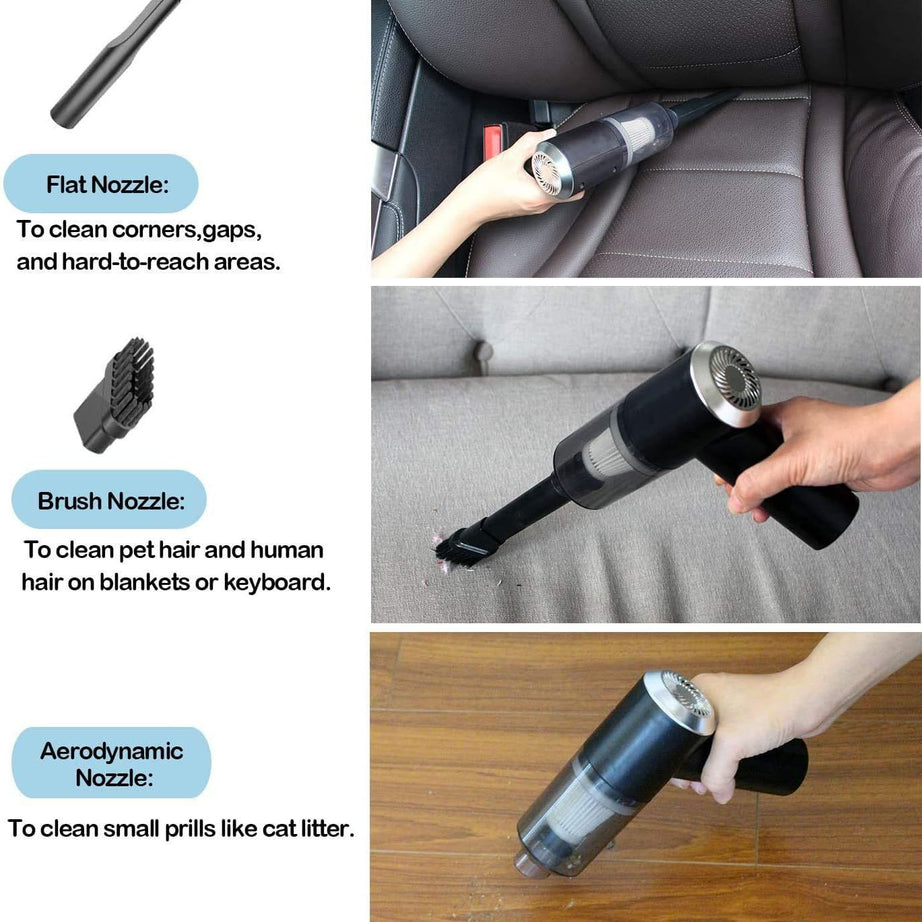 Flat Nozzle:

To clean corners,gaps, and hard-to-reach areas.

Brush Nozzle:

To clean pet hair and human hair on blankets or keyboard.

Aerodynamic Nozzle:

To clean small prills like cat litter.