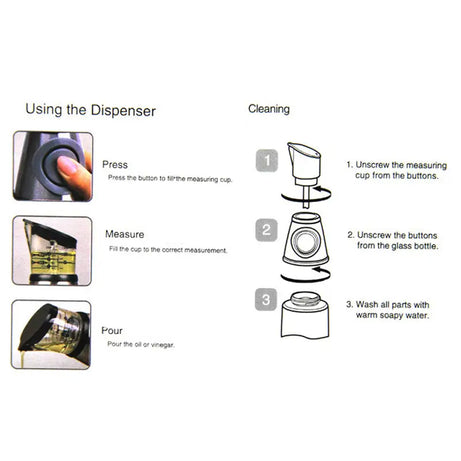 Using the Dispenser

Press

Press the button to fill the measuring cup.

Measure

Fill the cup to the correct measurement.

Pour

Pour the oil or vinegar.

Cleaning

1

1. Unscrew the measuring cup from the buttons.

2

2. Unscrew the buttons from the glass bottle.

3

3. Wash all parts with warm soapy water.