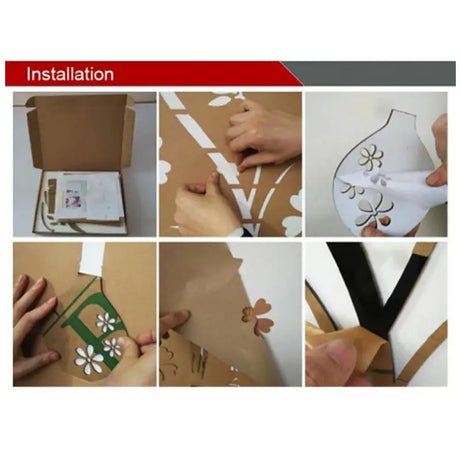 Installation