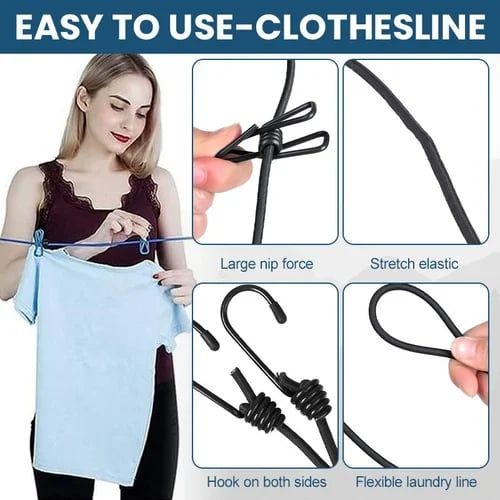 EASY TO USE-CLOTHESLINE

Large nip force

Stretch elastic

Hook on both sides

Flexible laundry line