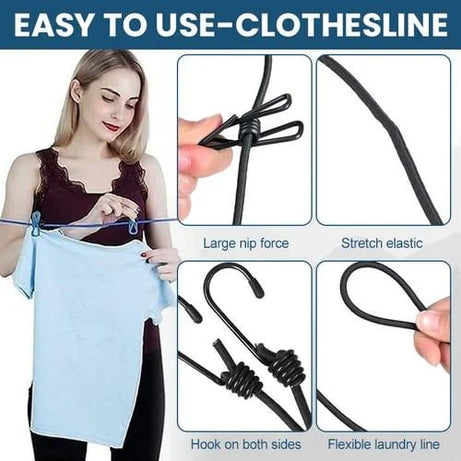 EASY TO USE-CLOTHESLINE

Large nip force

Stretch elastic

Hook on both sides

Flexible laundry line