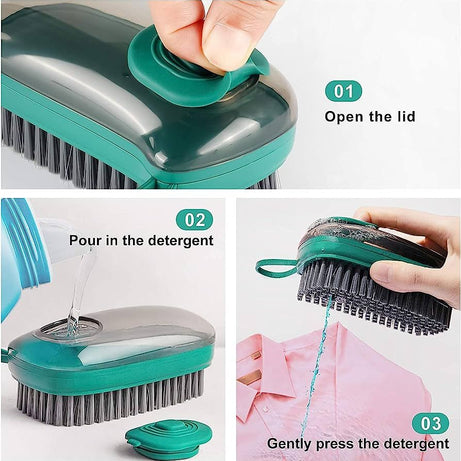 01
Open the lid

02
Pour in the detergent

03
Gently press the detergent