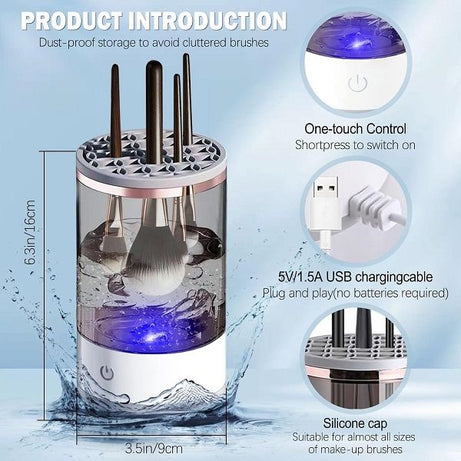 PRODUCT INTRODUCTION
Dust-proof storage to avoid cluttered brushes

6.3in/16cm

3.5in/9cm

One-touch Control
Shortpress to switch on

5V/1.5A USB chargingcable
Plug and play(no batteries required)

Silicone cap
Suitable for almost all sizes of make-up brushes