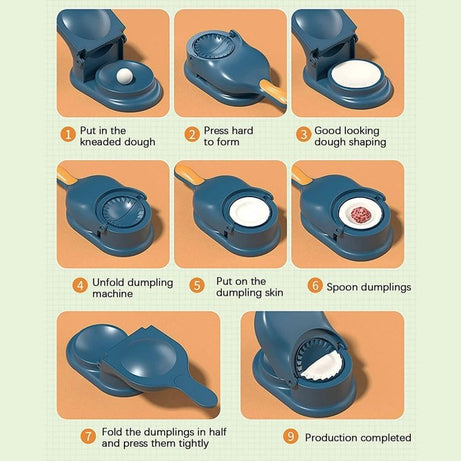 1 Put in the kneaded dough

2 Press hard to form

3 Good looking dough shaping

4 Unfold dumpling machine

5 Put on the dumpling skin

6 Spoon dumplings

7 Fold the dumplings in half and press them tightly

9 Production completed