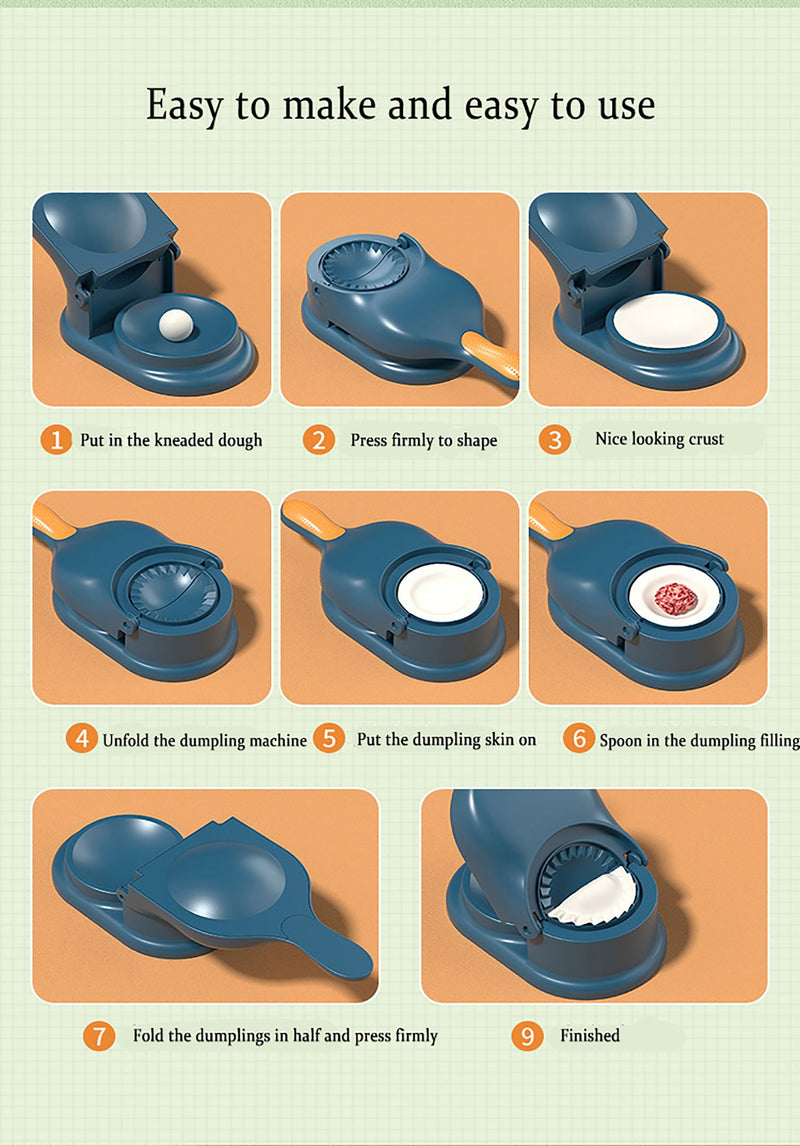 Easy to make and easy to use

1 Put in the kneaded dough

2 Press firmly to shape

3 Nice looking crust

4 Unfold the dumpling machine

5 Put the dumpling skin on

6 Spoon in the dumpling filling

7 Fold the dumplings in half and press firmly

9 Finished