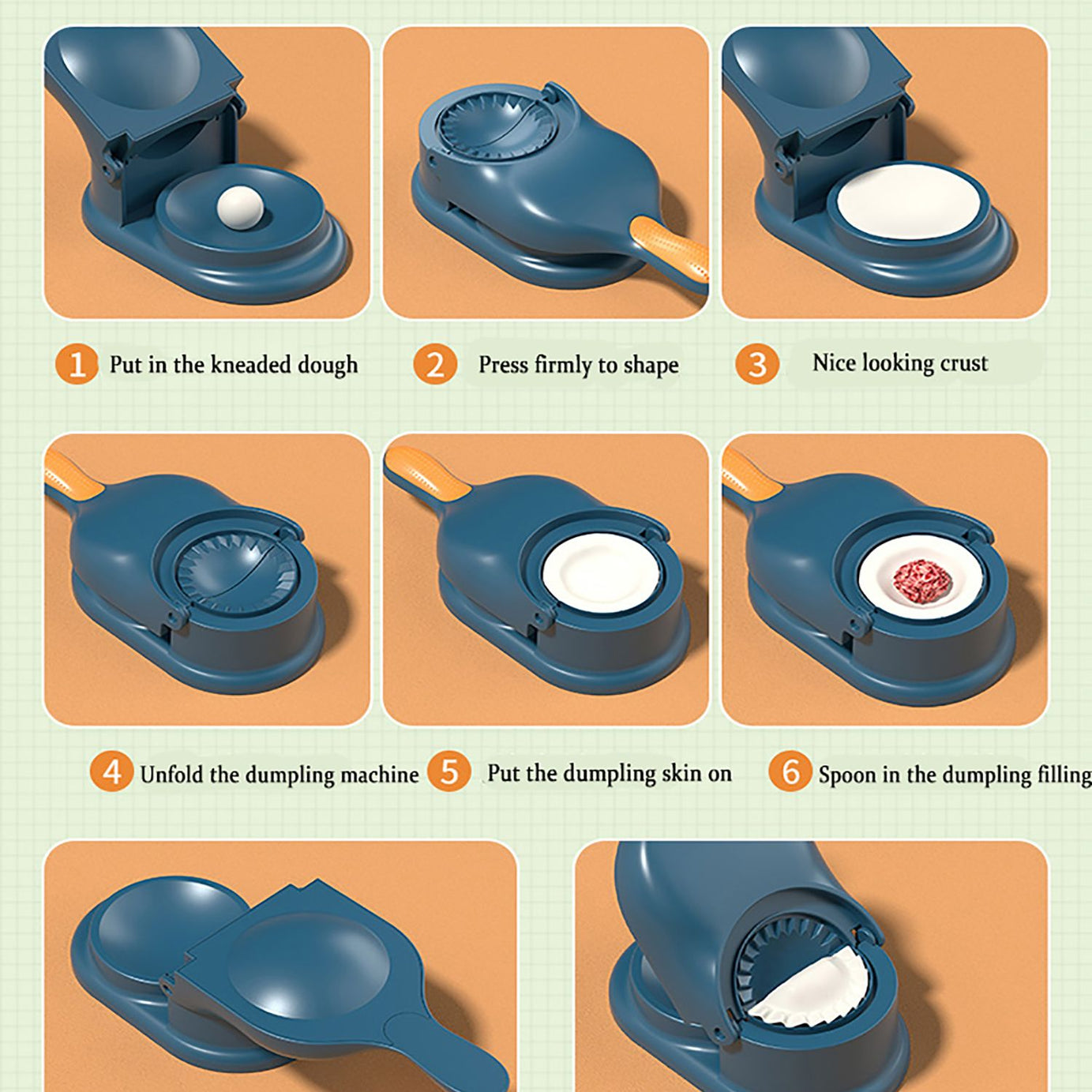 1 Put in the kneaded dough

2 Press firmly to shape

3 Nice looking crust

4 Unfold the dumpling machine

5 Put the dumpling skin on

6 Spoon in the dumpling filling