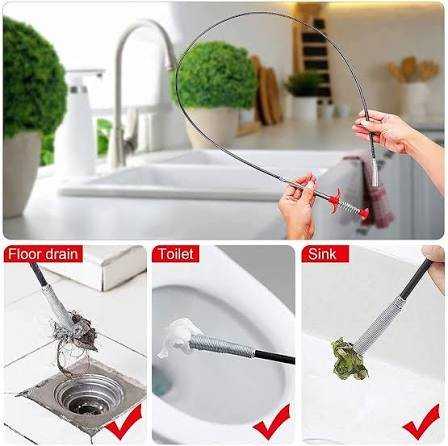 Floor drain

Toilet

Sink