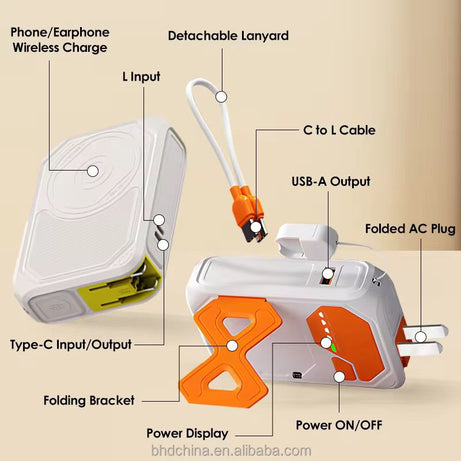 Phone/Earphone Wireless Charge

Detachable Lanyard

L Input

C to L Cable

USB-A Output

Folded AC Plug

Type-C Input/Output

Folding Bracket

Power Display

Power ON/OFF

bhdchina.en.alibaba.com