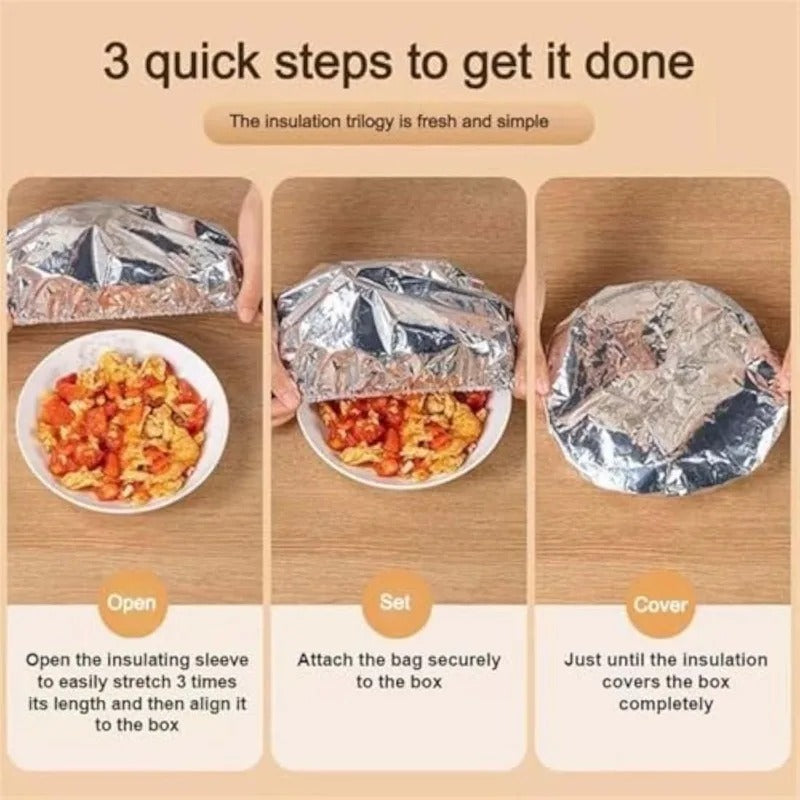 3 quick steps to get it done

The insulation trilogy is fresh and simple

Open

Open the insulating sleeve to easily stretch 3 times its length and then align it to the box

Set

Attach the bag securely to the box

Cover

Just until the insulation covers the box completely