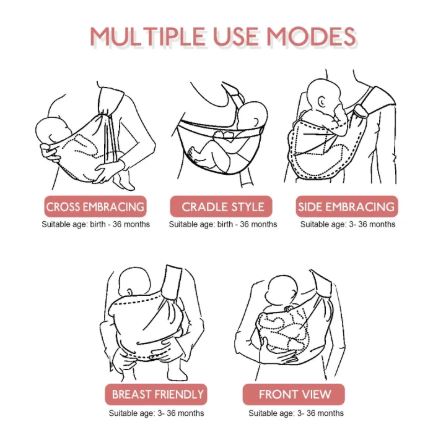 MULTIPLE USE MODES

CROSS EMBRACING
Suitable age: birth - 36 months

CRADLE STYLE
Suitable age: birth - 36 months

SIDE EMBRACING
Suitable age: 3- 36 months

BREAST FRIENDLY
Suitable age: 3- 36 months

FRONT VIEW
Suitable age: 3- 36 months