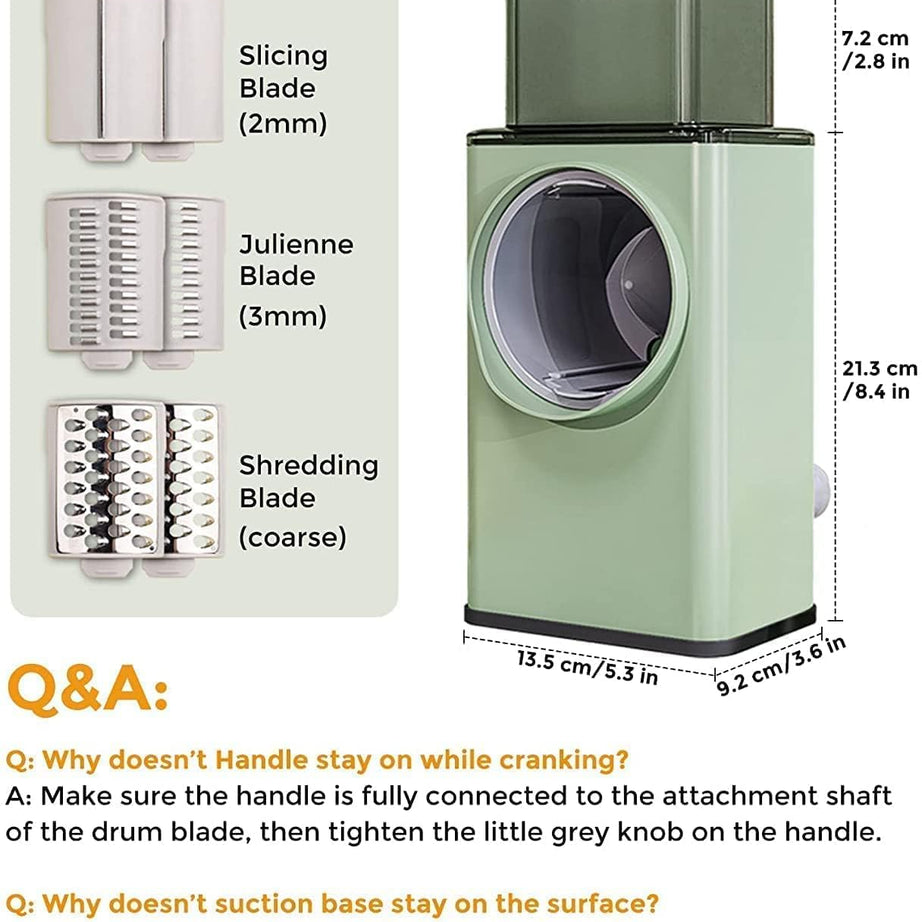 Slicing Blade (2mm)

Julienne Blade (3mm)

Shredding Blade (coarse)

7.2 cm /2.8 in

21.3 cm /8.4 in

13.5 cm/5.3 in

9.2 cm/3.6 in

Q&A:

Q: Why doesn't Handle stay on while cranking?
A: Make sure the handle is fully connected to the attachment shaft of the drum blade, then tighten the little grey knob on the handle.

Q: Why doesn't suction base stay on the surface?