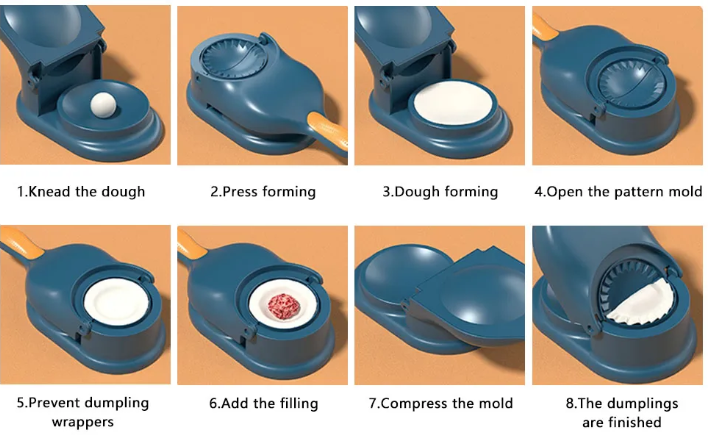 1.Knead the dough

2.Press forming

3.Dough forming

4.Open the pattern mold

5.Prevent dumpling wrappers

6.Add the filling

7.Compress the mold

8.The dumplings are finished