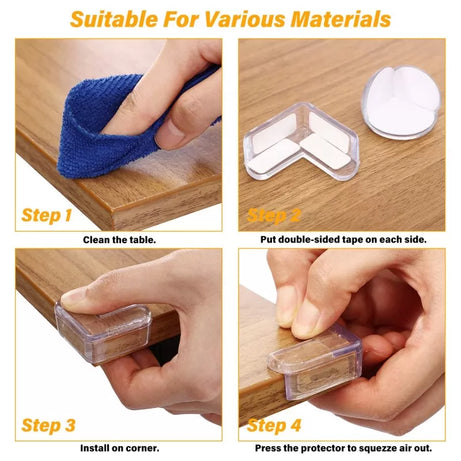 Suitable For Various Materials

Step 1

Clean the table.

Step 2

Put double-sided tape on each side.

Step 3

Install on corner.

Step 4

Press the protector to squezze air out.