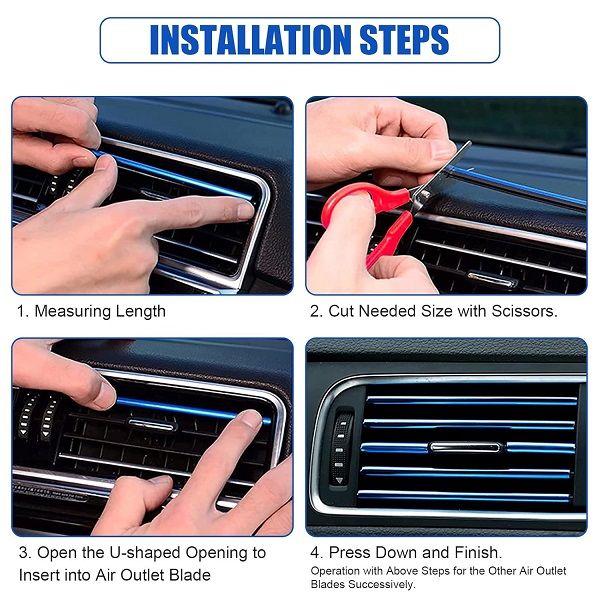 INSTALLATION STEPS

1. Measuring Length

2. Cut Needed Size with Scissors.

3. Open the U-shaped Opening to Insert into Air Outlet Blade

4. Press Down and Finish.
Operation with Above Steps for the Other Air Outlet Blades Successively.