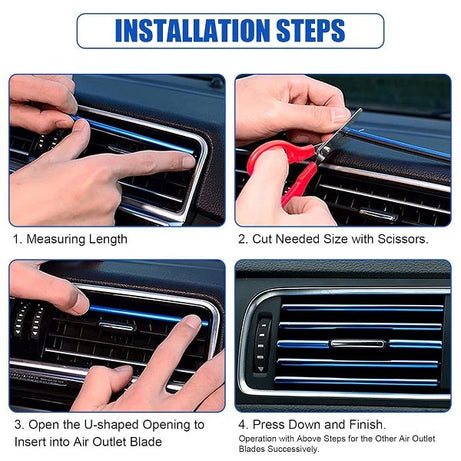 INSTALLATION STEPS

1. Measuring Length

2. Cut Needed Size with Scissors.

3. Open the U-shaped Opening to Insert into Air Outlet Blade

4. Press Down and Finish.
Operation with Above Steps for the Other Air Outlet Blades Successively.