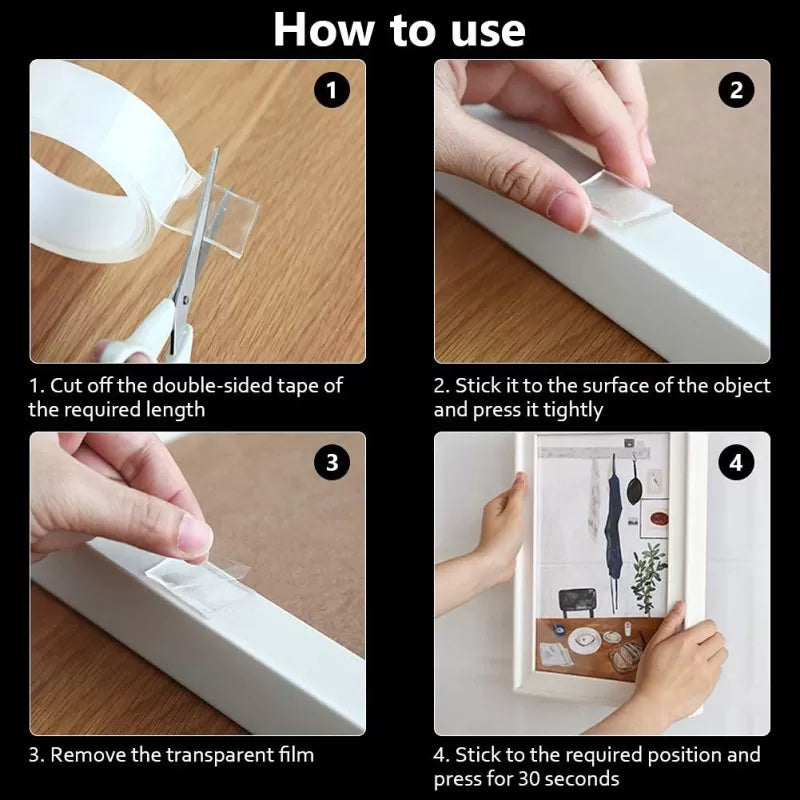 How to use

1

1. Cut off the double-sided tape of the required length

2

2. Stick it to the surface of the object and press it tightly

3

3. Remove the transparent film

4

4. Stick to the required position and press for 30 seconds