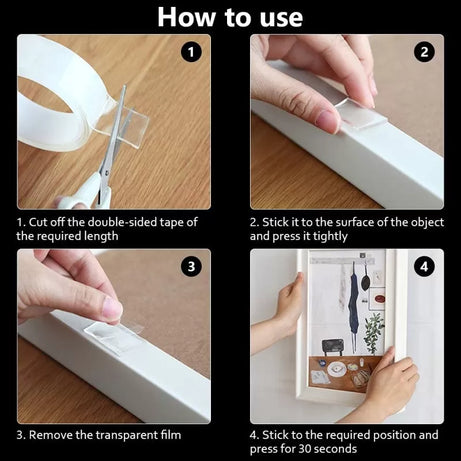 How to use

1

1. Cut off the double-sided tape of the required length

2

2. Stick it to the surface of the object and press it tightly

3

3. Remove the transparent film

4

4. Stick to the required position and press for 30 seconds