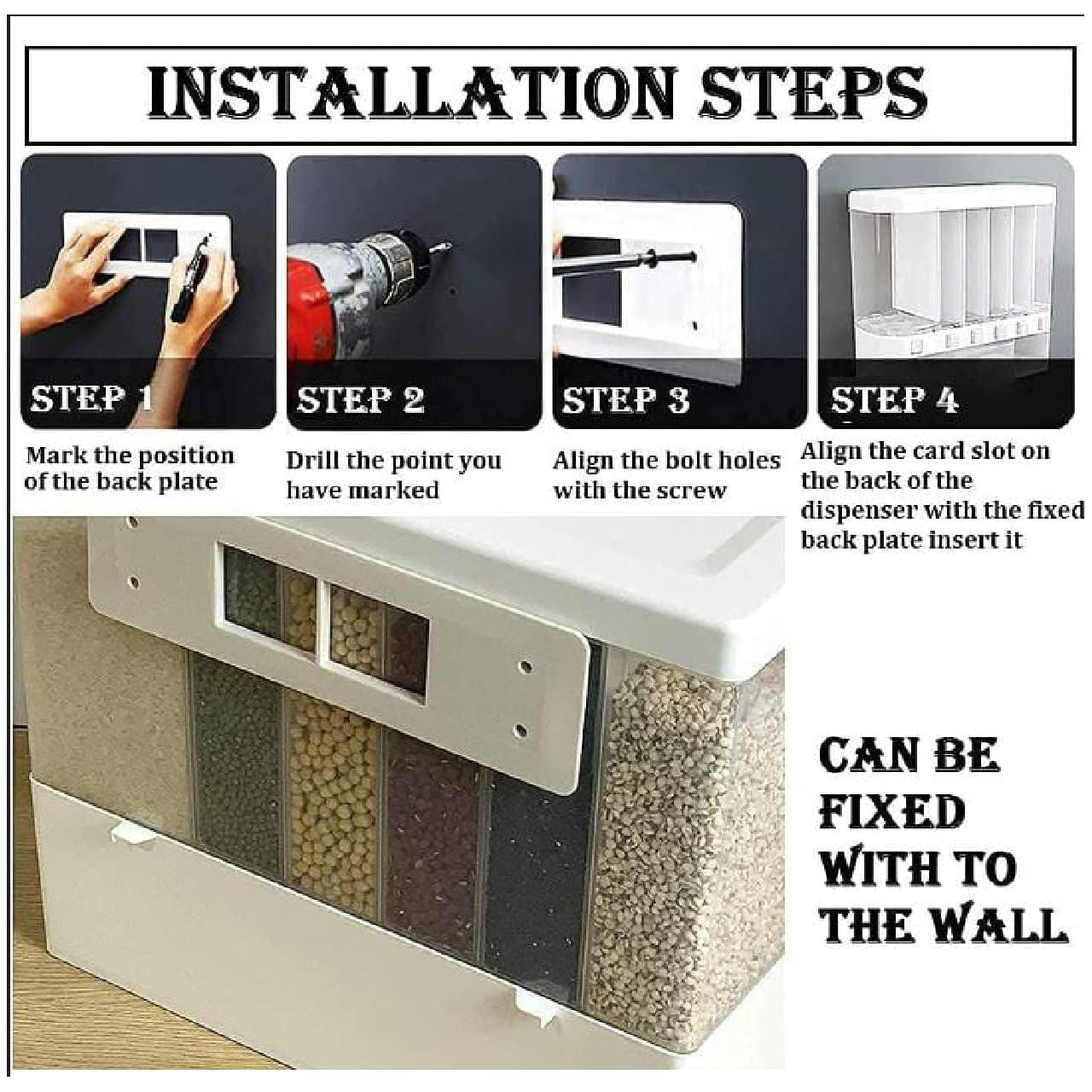 INSTALLATION STEPS

STEP 1

Mark the position of the back plate

STEP 2

Drill the point you have marked

STEP 3

Align the bolt holes with the screw

STEP 4

Align the card slot on the back of the dispenser with the fixed back plate insert it

CAN BE FIXED WITH TO THE WALL