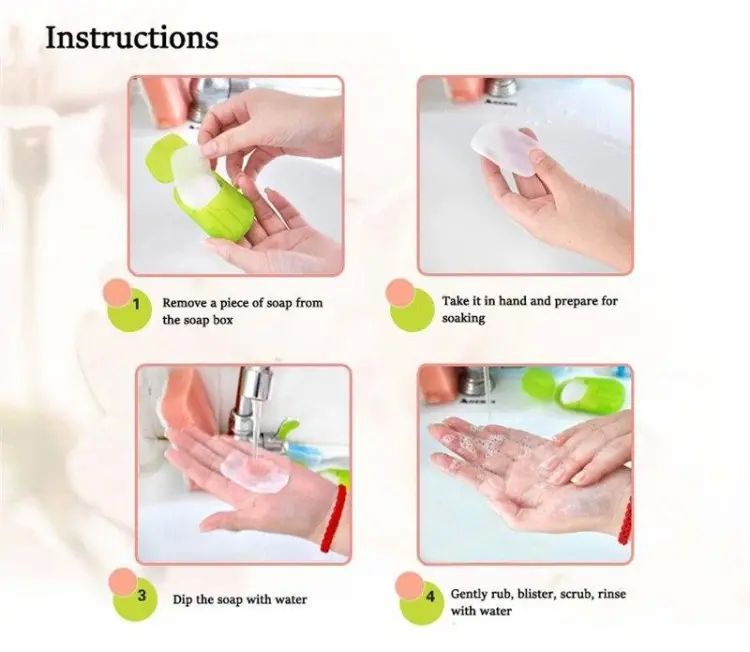 Instructions

1 Remove a piece of soap from the soap box

Take it in hand and prepare for soaking

3 Dip the soap with water

4 Gently rub, blister, scrub, rinse with water