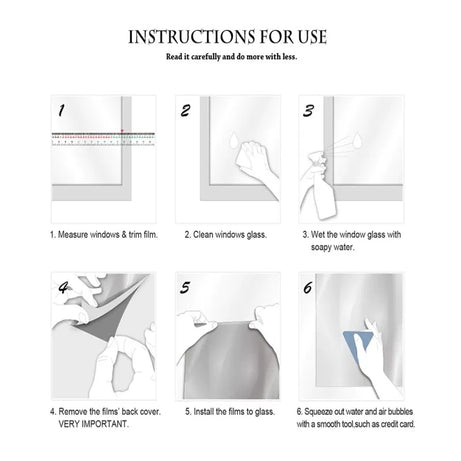 INSTRUCTIONS FOR USE

Read it carefully and do more with less.

1

2

3

1. Measure windows & trim film.

2. Clean windows glass.

3. Wet the window glass with soapy water.

4

5

6

4. Remove the films' back cover. VERY IMPORTANT.

5. Install the films to glass.

6. Squeeze out water and air bubbles with a smooth tool,such as credit card.