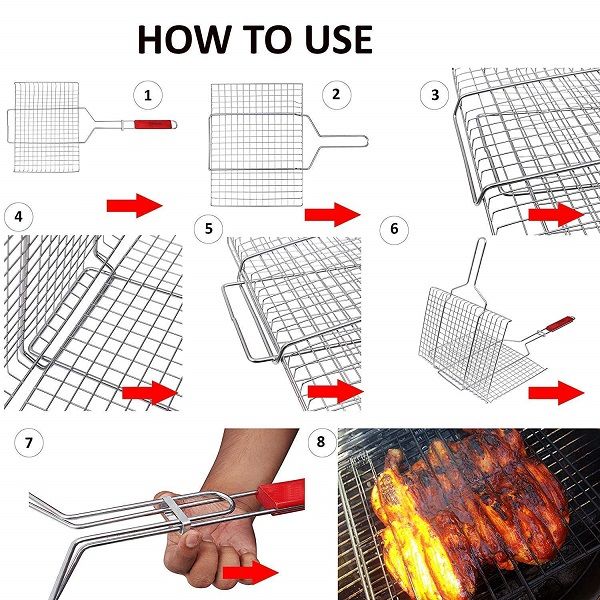 HOW TO USE

1

2

3

4

5

6

7

8