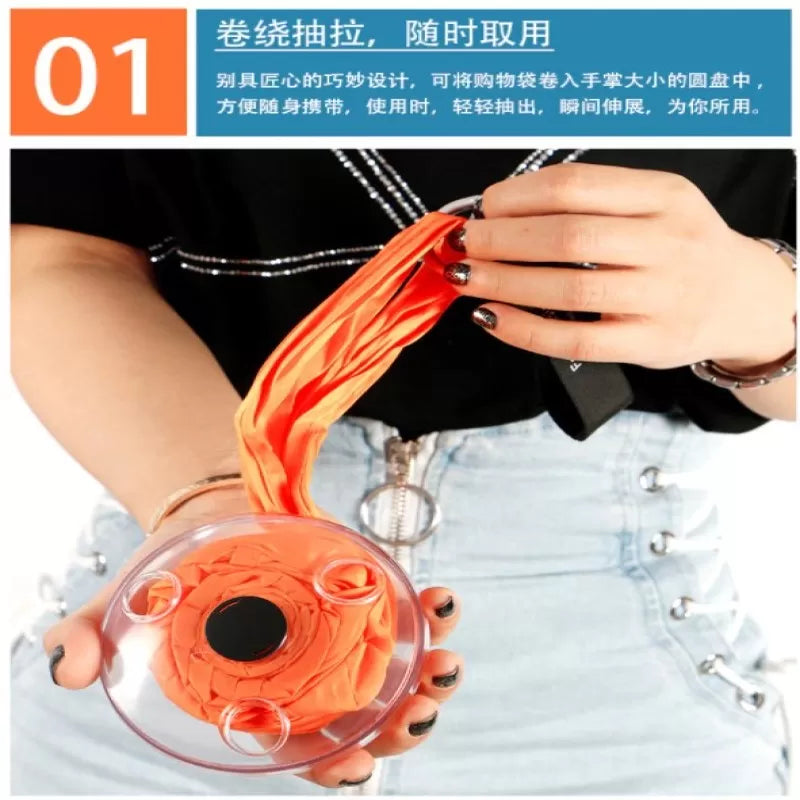 01

卷绕抽拉，随时取用

别具匠心的巧妙设计，可将购物袋卷入手掌大小的圆盘中，方便随身携带，使用时，轻轻抽出，瞬间伸展，为你所用。