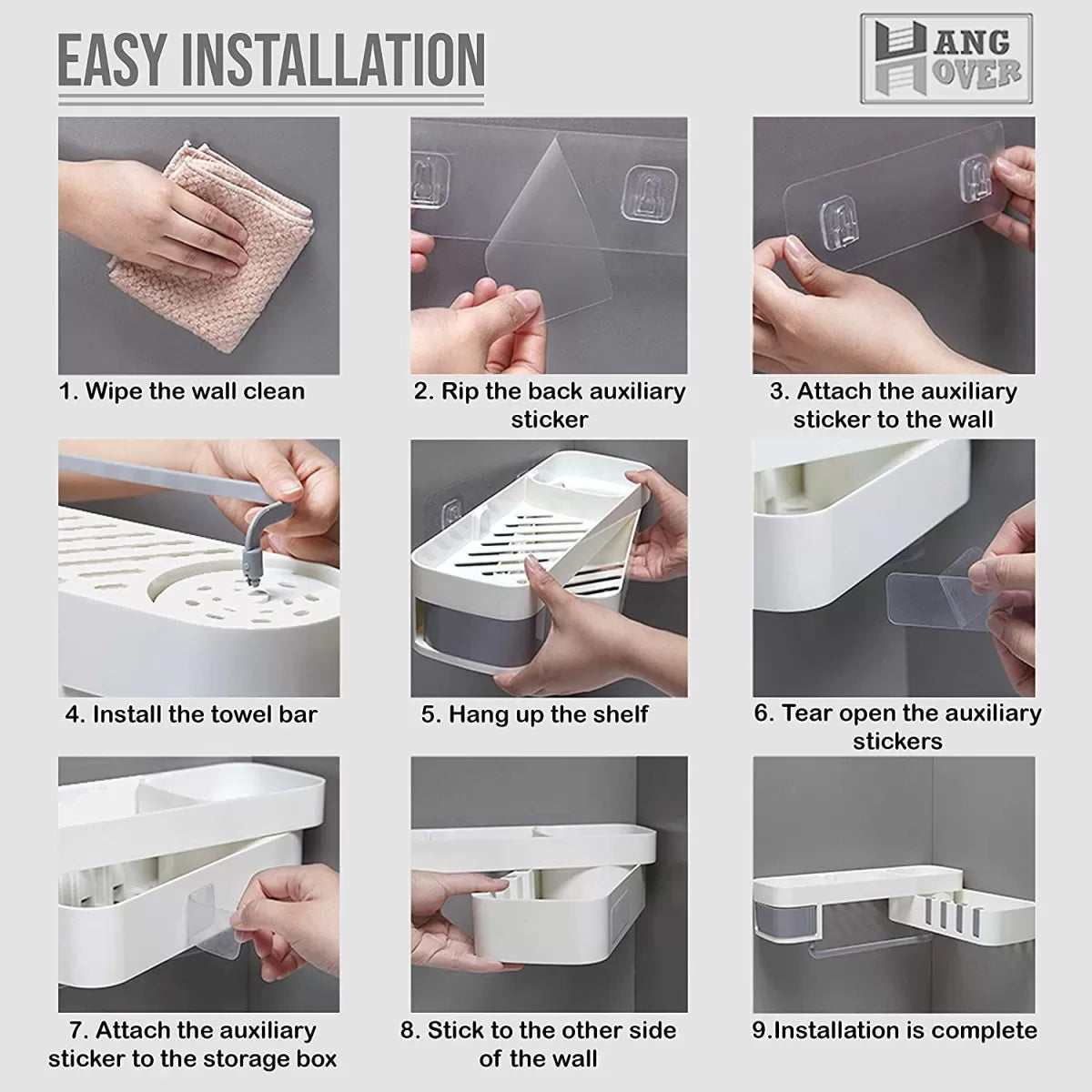 EASY INSTALLATION

HANG HOVER

1. Wipe the wall clean

2. Rip the back auxiliary sticker

3. Attach the auxiliary sticker to the wall

4. Install the towel bar

5. Hang up the shelf

6. Tear open the auxiliary stickers

7. Attach the auxiliary sticker to the storage box

8. Stick to the other side of the wall

9.Installation is complete