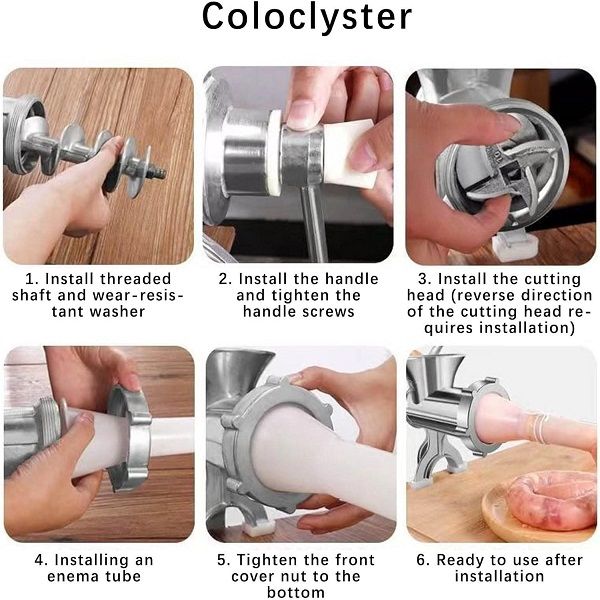 Coloclyster

1. Install threaded shaft and wear-resistant washer

2. Install the handle and tighten the handle screws

3. Install the cutting head (reverse direction of the cutting head requires installation)

4. Installing an enema tube

5. Tighten the front cover nut to the bottom

6. Ready to use after installation