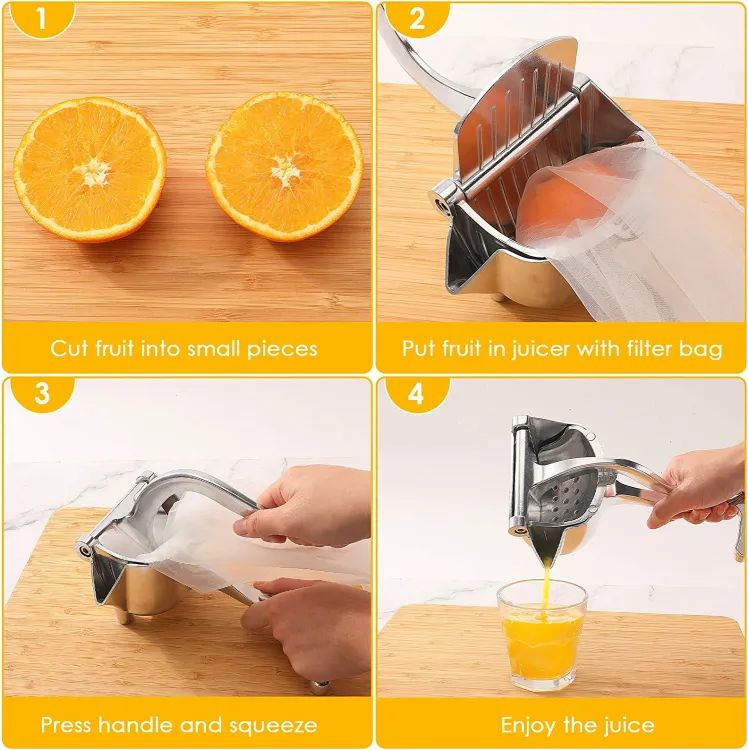 1

Cut fruit into small pieces

2

Put fruit in juicer with filter bag

3

Press handle and squeeze

4

Enjoy the juice