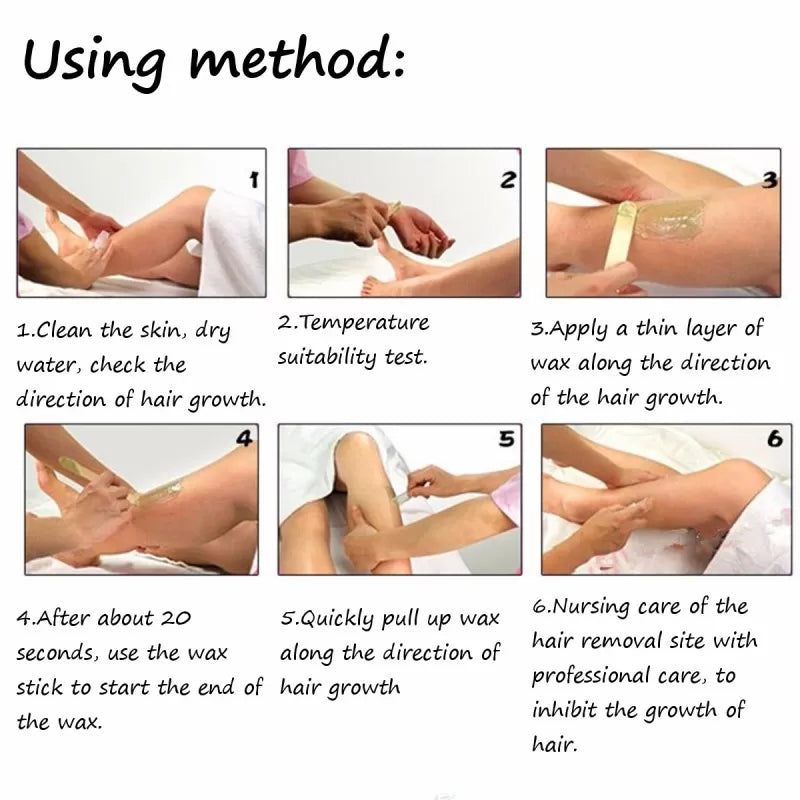 Using method:

1

2

3

1.Clean the skin, dry water, check the direction of hair growth.

2.Temperature suitability test.

3.Apply a thin layer of wax along the direction of the hair growth.

4

5

6

4.After about 20 seconds, use the wax stick to start the end of the wax.

5.Quickly pull up wax along the direction of hair growth

6.Nursing care of the hair removal site with professional care, to inhibit the growth of hair.