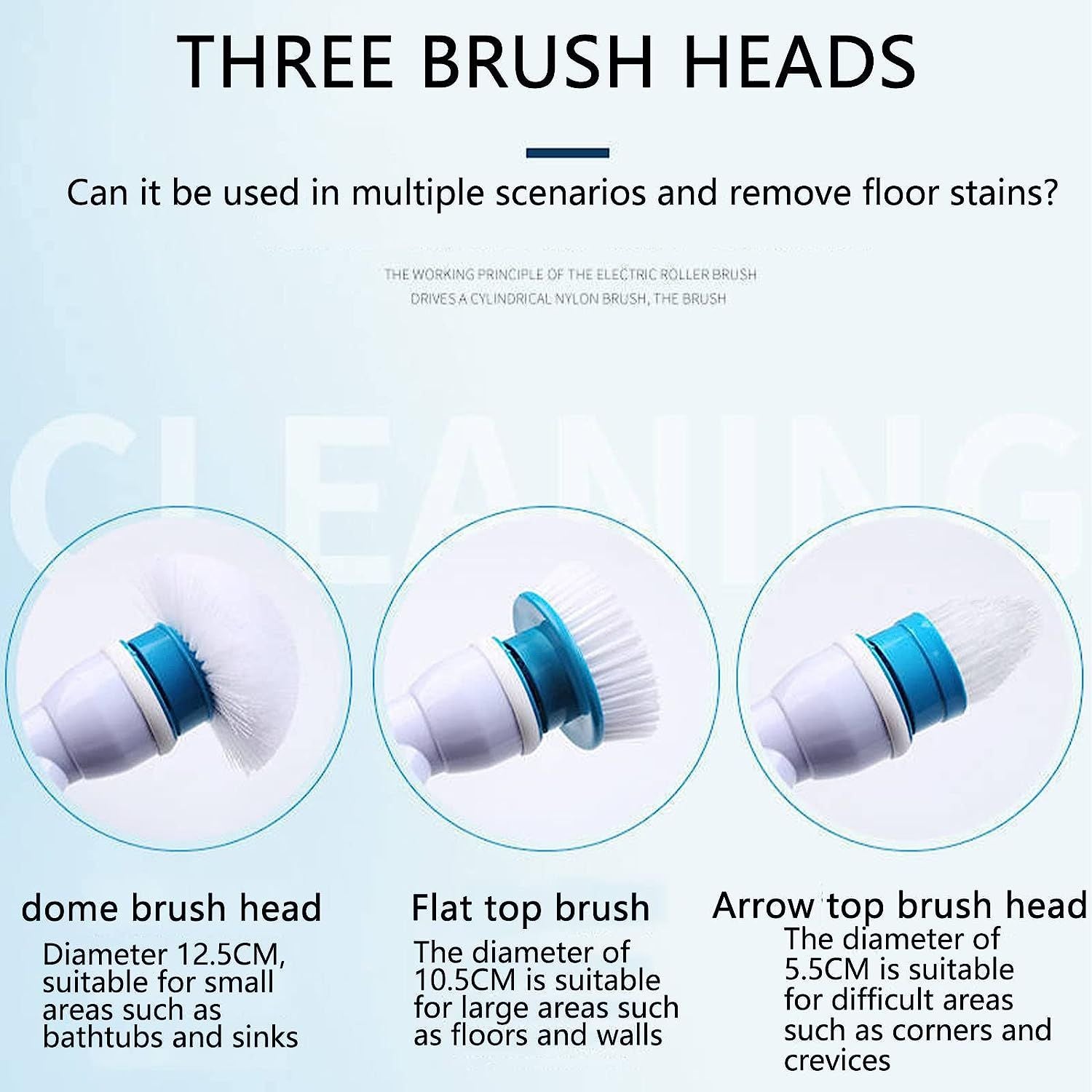 THREE BRUSH HEADS

Can it be used in multiple scenarios and remove floor stains?

THE WORKING PRINCIPLE OF THE ELECTRIC ROLLER BRUSH DRIVES A CYLINDRICAL NYLON BRUSH, THE BRUSH

CLEANING

dome brush head

Diameter 12.5CM, suitable for small areas such as bathtubs and sinks

Flat top brush

The diameter of 10.5CM is suitable for large areas such as floors and walls

Arrow top brush head

The diameter of 5.5CM is suitable for difficult areas such as corners and crevices