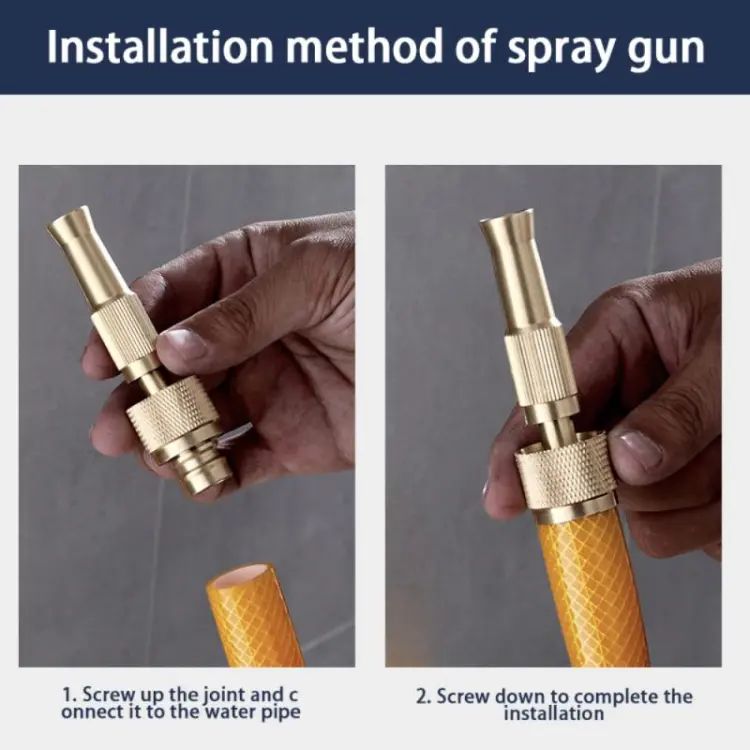 Installation method of spray gun

1. Screw up the joint and c onnect it to the water pipe

2. Screw down to complete the installation