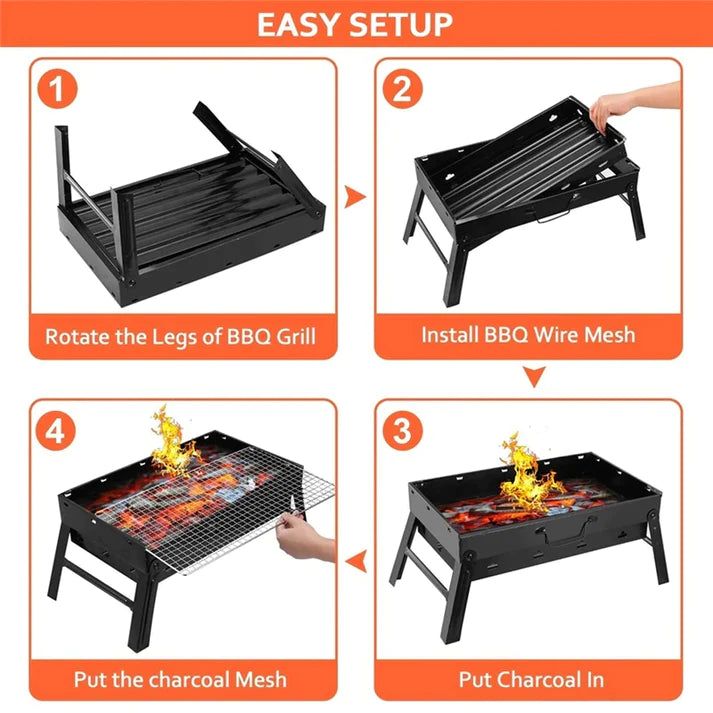 EASY SETUP

1

Rotate the Legs of BBQ Grill

2

Install BBQ Wire Mesh

3

Put Charcoal In

4

Put the charcoal Mesh