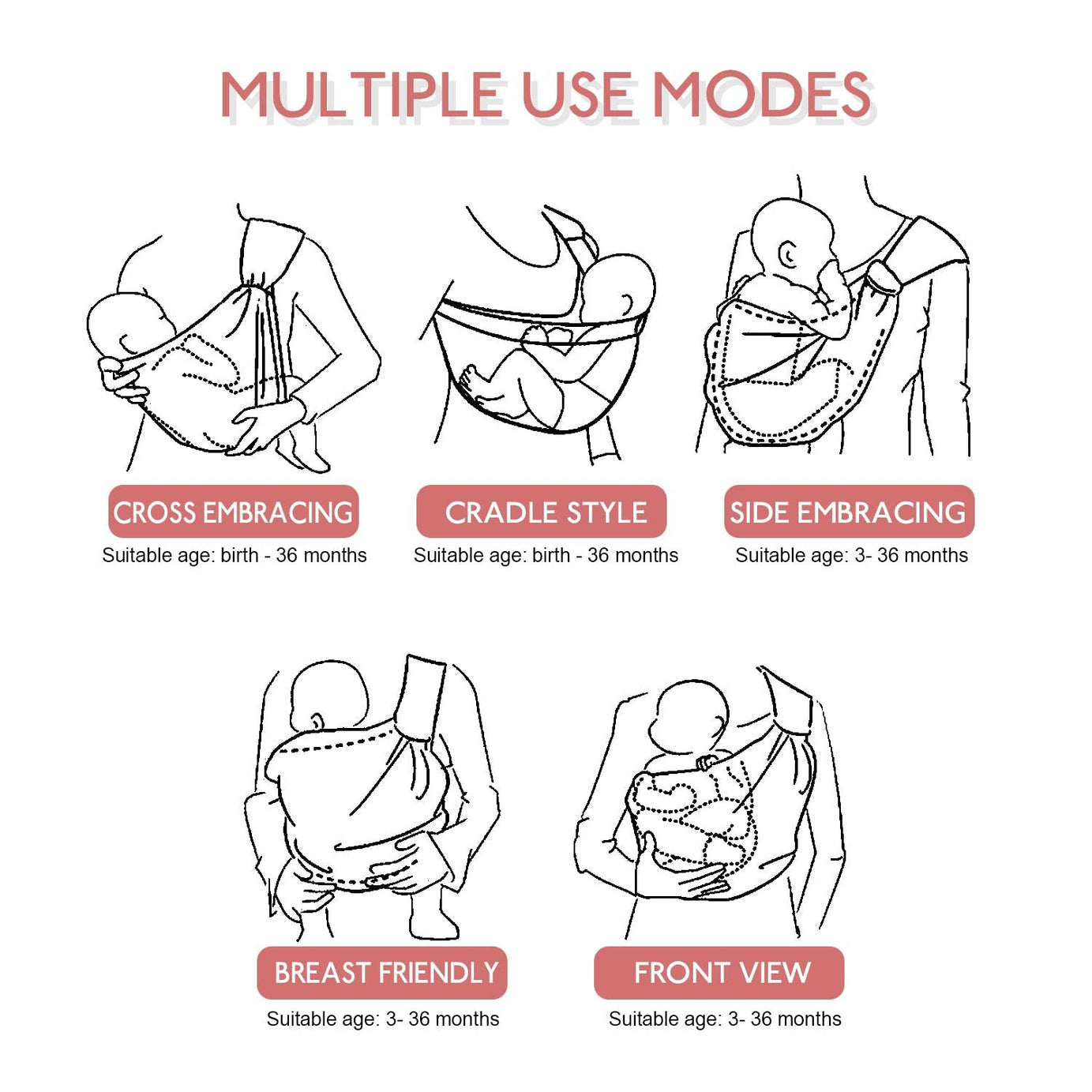 MULTIPLE USE MODES

CROSS EMBRACING
Suitable age: birth - 36 months

CRADLE STYLE
Suitable age: birth - 36 months

SIDE EMBRACING
Suitable age: 3- 36 months

BREAST FRIENDLY
Suitable age: 3- 36 months

FRONT VIEW
Suitable age: 3- 36 months