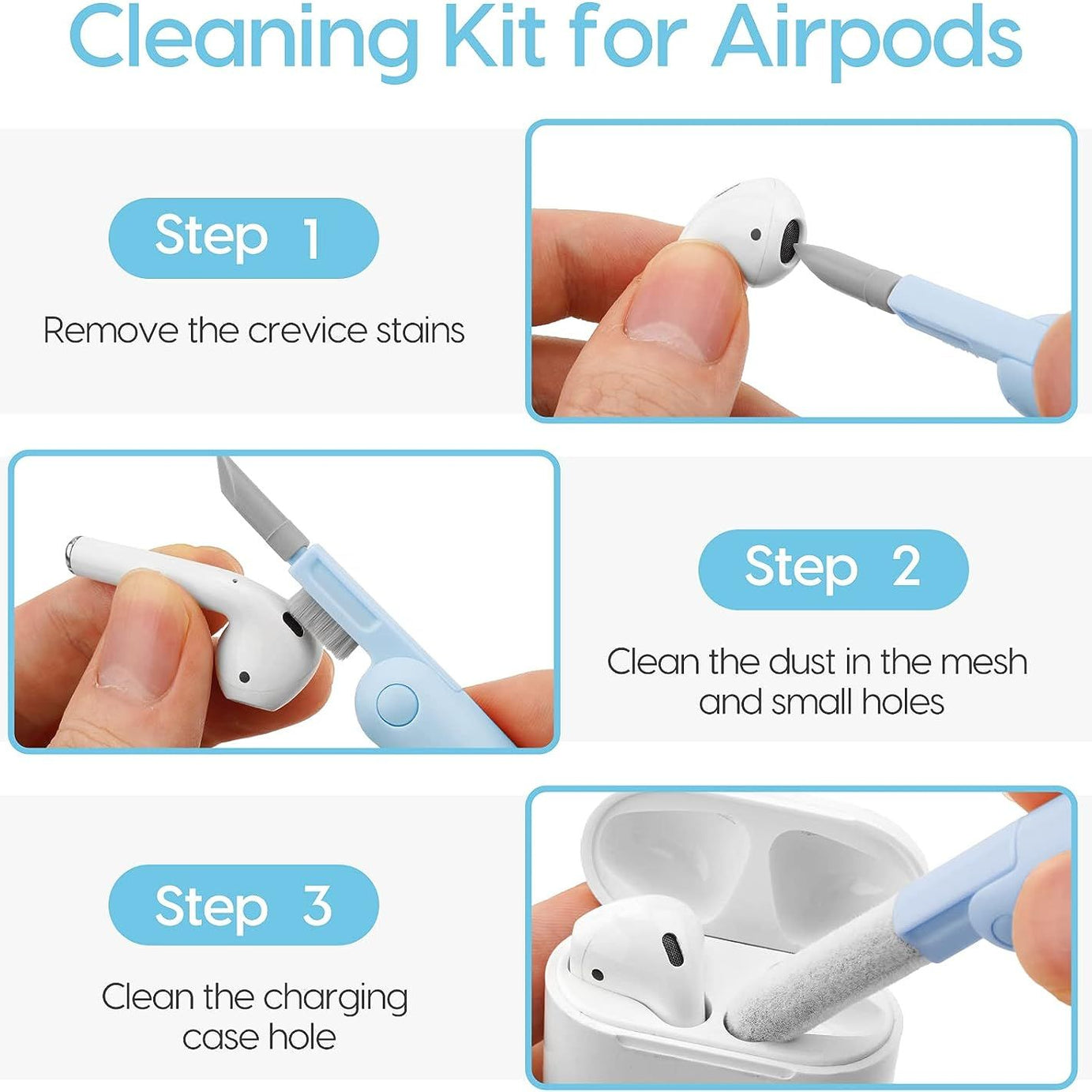 Cleaning Kit for Airpods

Step 1

Remove the crevice stains

Step 2

Clean the dust in the mesh and small holes

Step 3

Clean the charging case hole