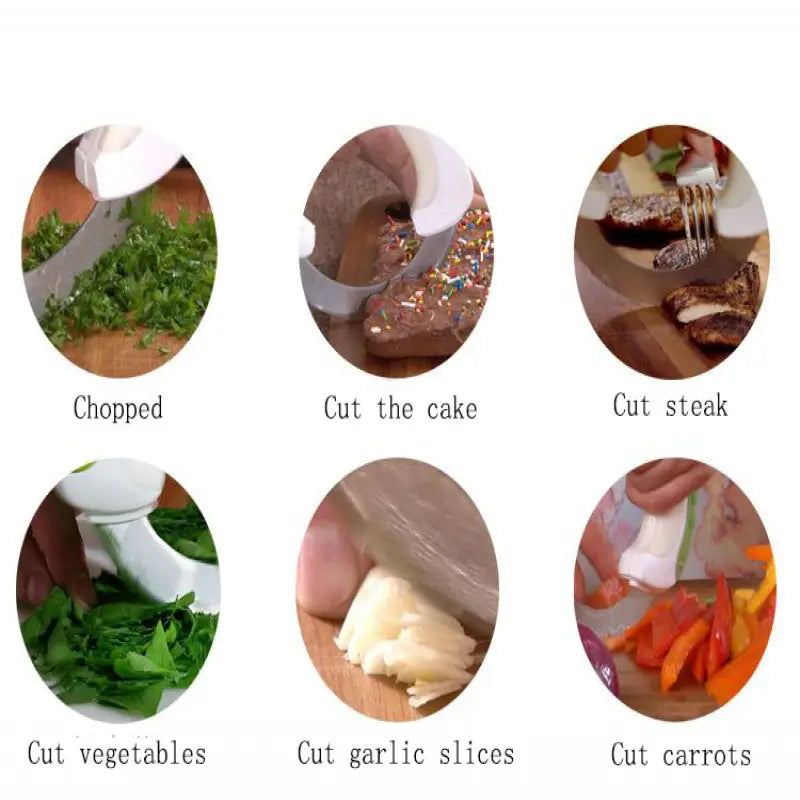 Chopped

Cut the cake

Cut steak

Cut vegetables

Cut garlic slices

Cut carrots