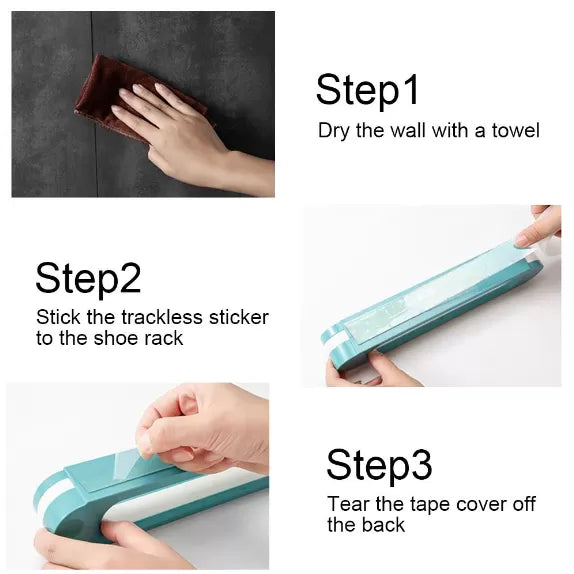 Step1
Dry the wall with a towel

Step2
Stick the trackless sticker to the shoe rack

Step3
Tear the tape cover off the back