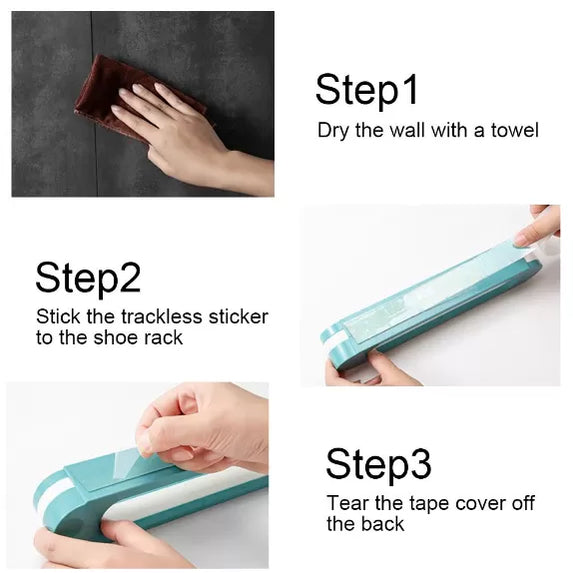 Step1
Dry the wall with a towel

Step2
Stick the trackless sticker to the shoe rack

Step3
Tear the tape cover off the back