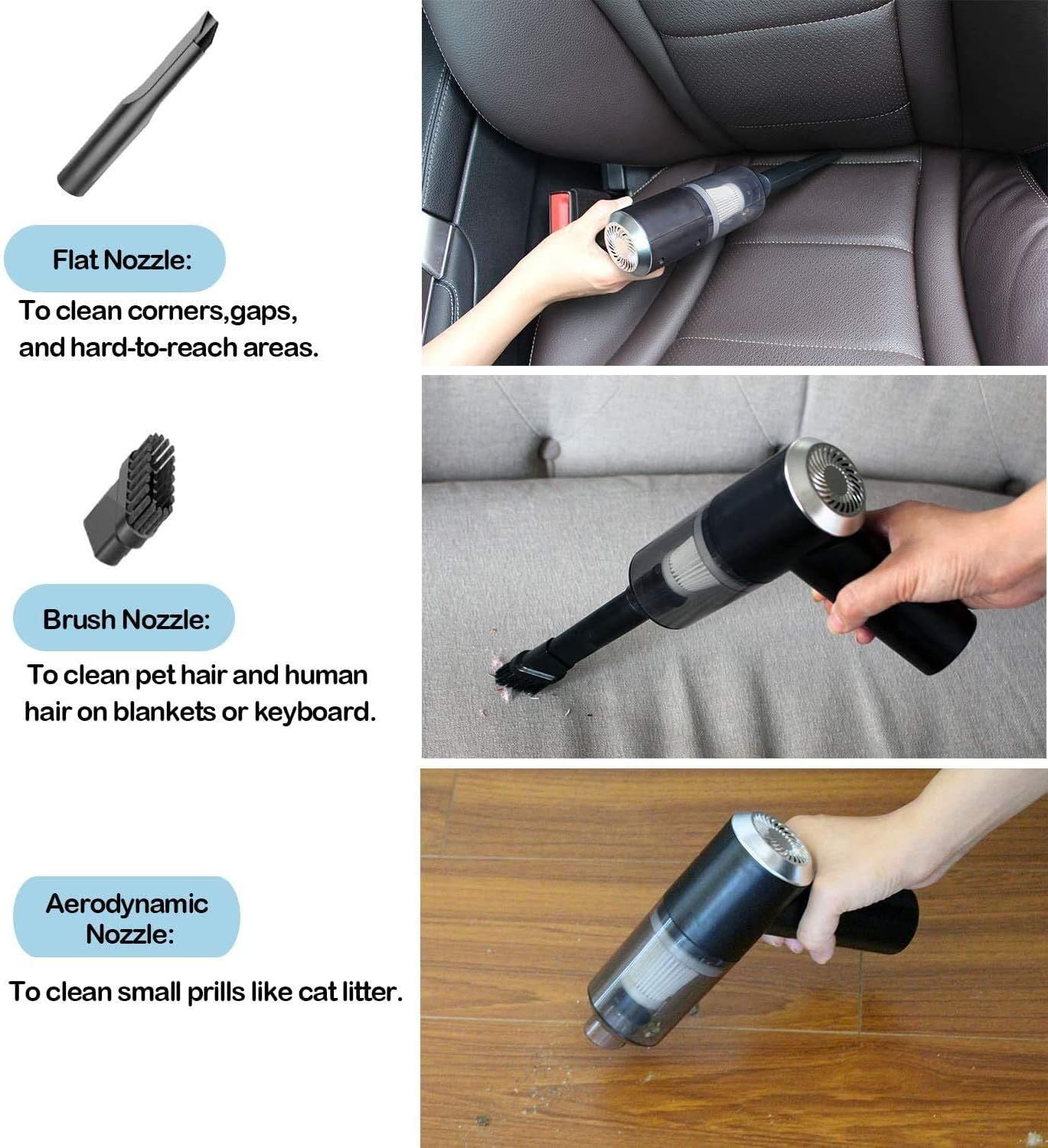 Flat Nozzle:

To clean corners,gaps, and hard-to-reach areas.

Brush Nozzle:

To clean pet hair and human hair on blankets or keyboard.

Aerodynamic Nozzle:

To clean small prills like cat litter.