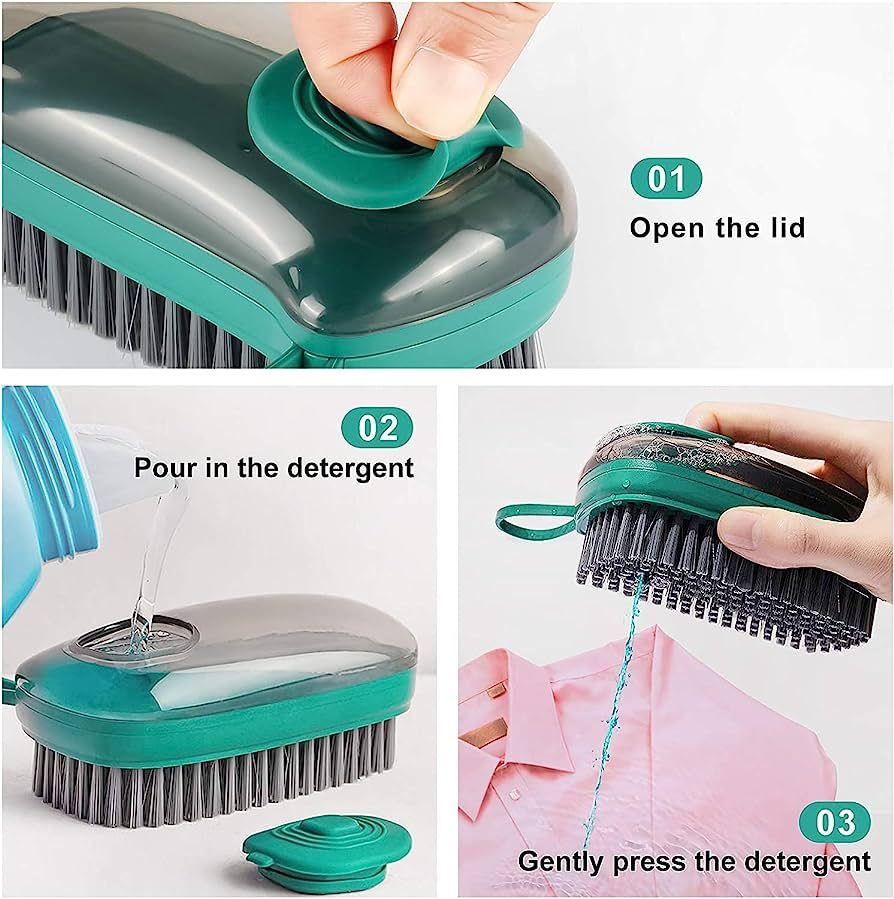 01
Open the lid

02
Pour in the detergent

03
Gently press the detergent