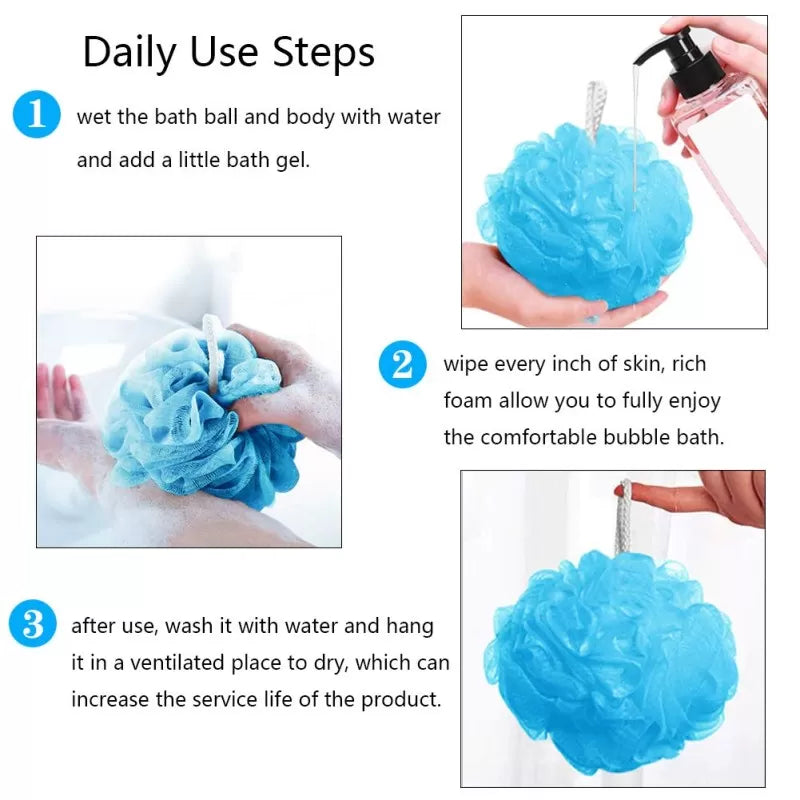 Daily Use Steps

1 wet the bath ball and body with water and add a little bath gel.

2 wipe every inch of skin, rich foam allow you to fully enjoy the comfortable bubble bath.

3 after use, wash it with water and hang it in a ventilated place to dry, which can increase the service life of the product.