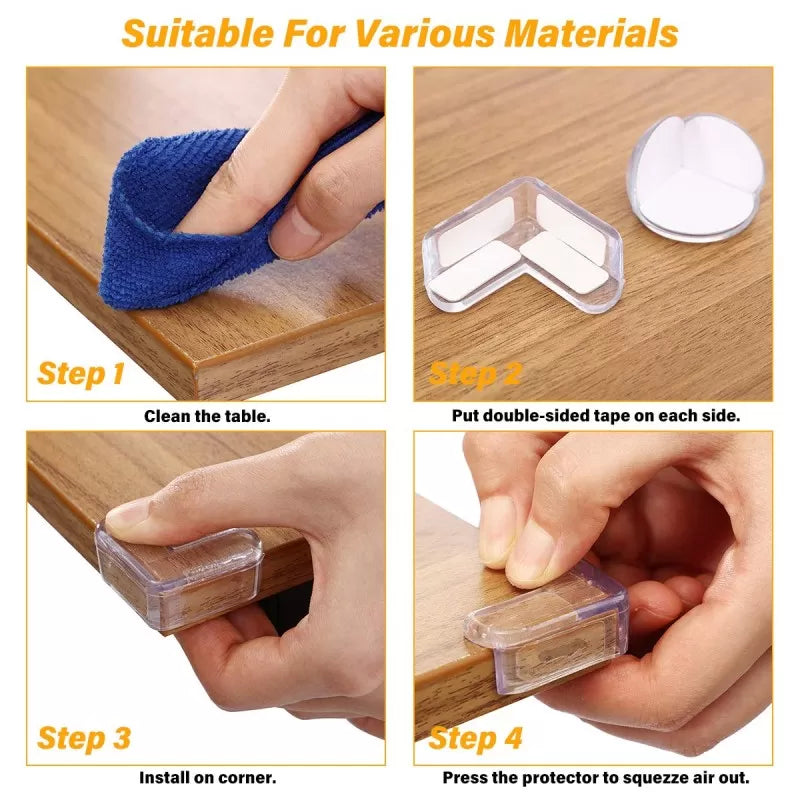 Suitable For Various Materials

Step 1

Clean the table.

Step 2

Put double-sided tape on each side.

Step 3

Install on corner.

Step 4

Press the protector to squezze air out.